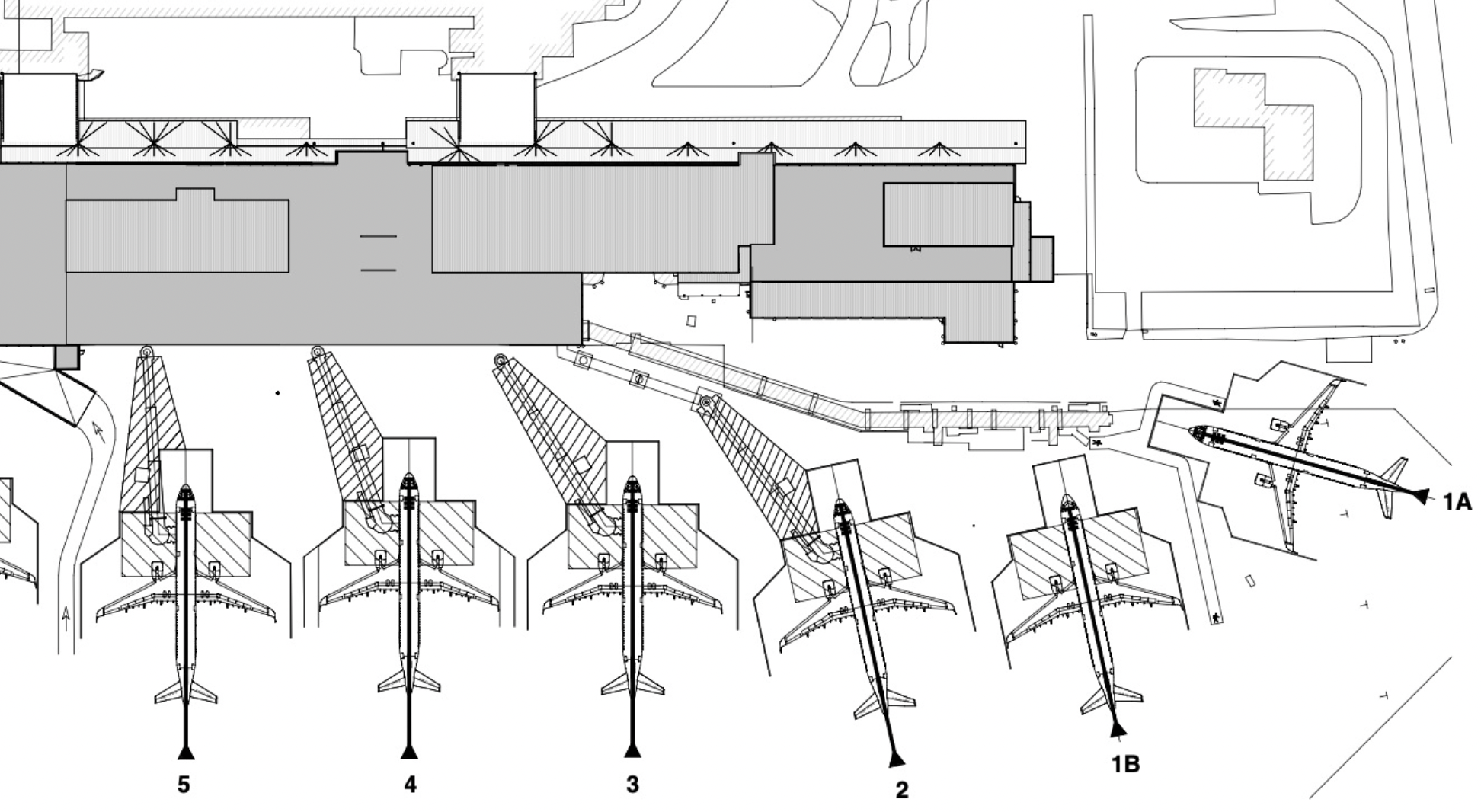 1A

5

4

3

2

1B